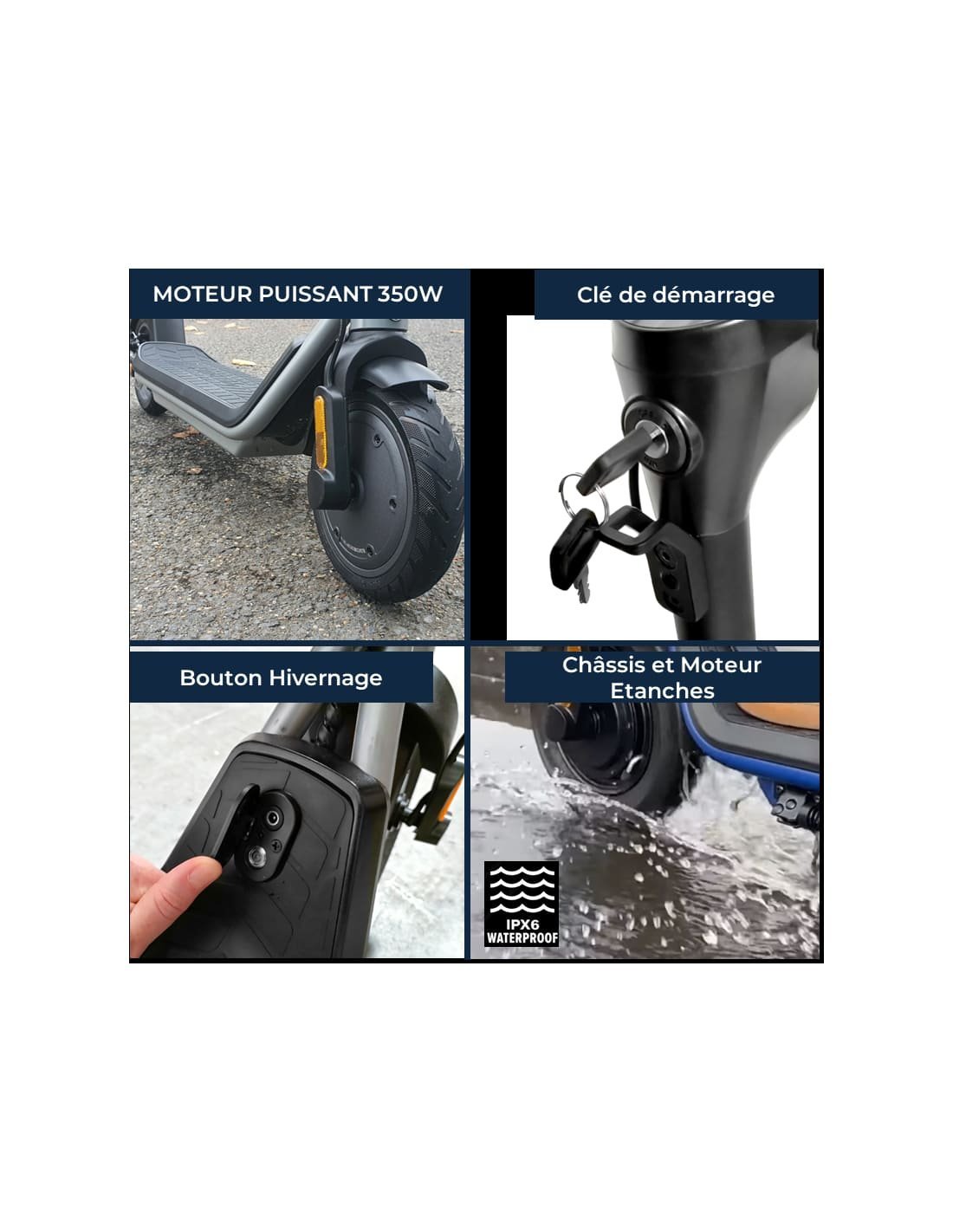 MOTEUR PUISSANT 350W

Clé de démarrage

Bouton Hivernage

Châssis et Moteur Etanches

IPX6 WATERPROOF